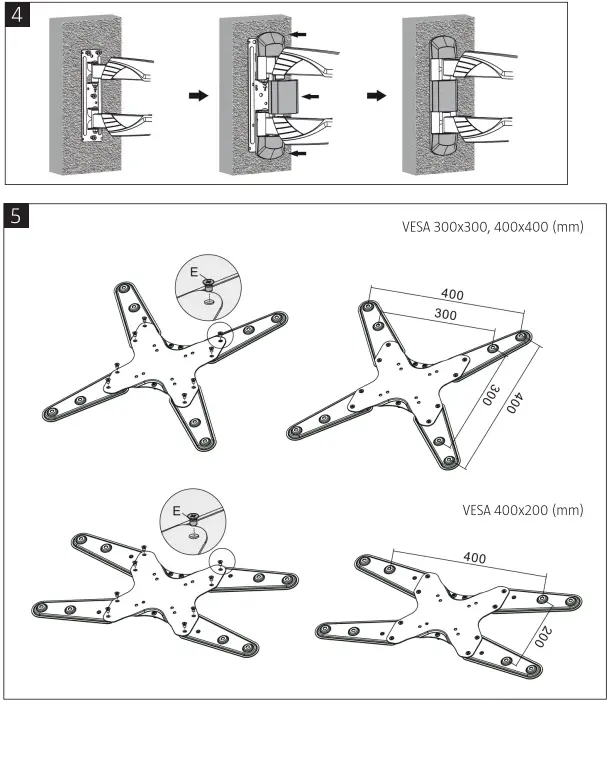 4

5

VESA 300x300, 400x400 (mm)

E

400

300

300

400

VESA 400x200 (mm)

E

400

200