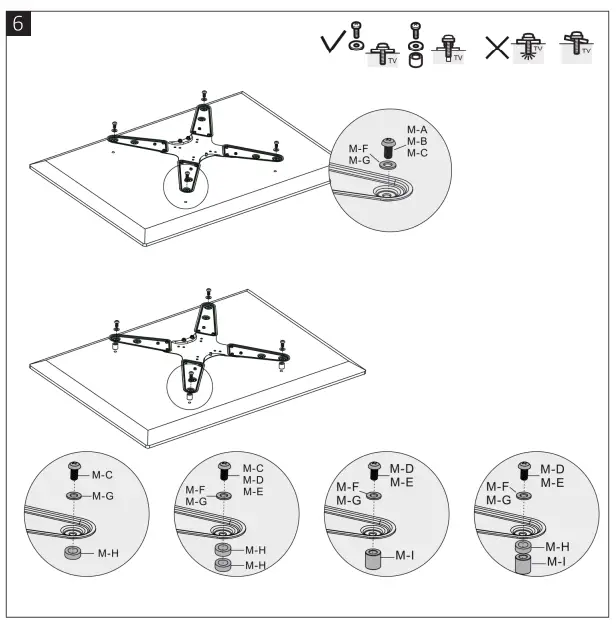 6

TV TV TV TV

M-A
M-B
M-C
M-F
M-G

M-C
M-G
M-H

M-C
M-D
M-E
M-F
M-G
M-H
M-H

M-D
M-E
M-F
M-G
M-I

M-D
M-E
M-F
M-G
M-H
M-I