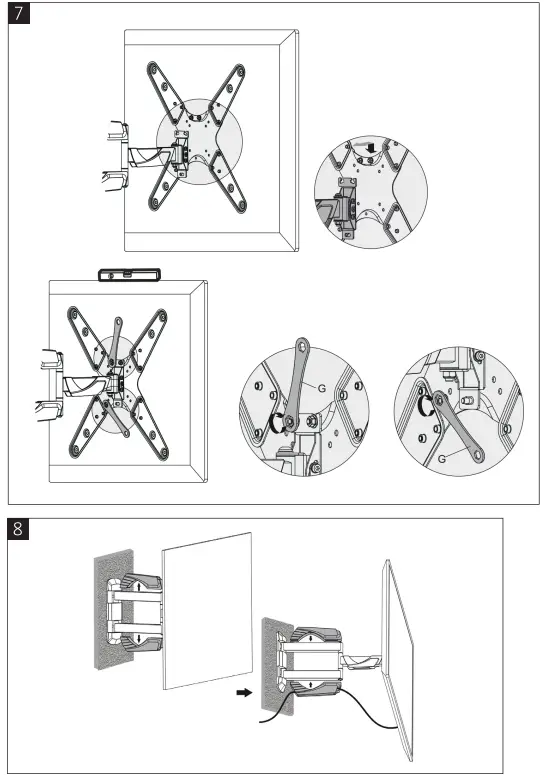 7

G

G

8