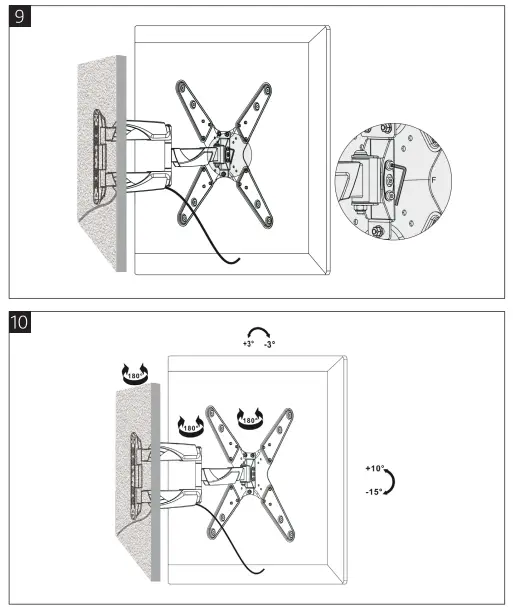 9

F

10

+3° -3°

180°

180°

180°

+10°

-15°