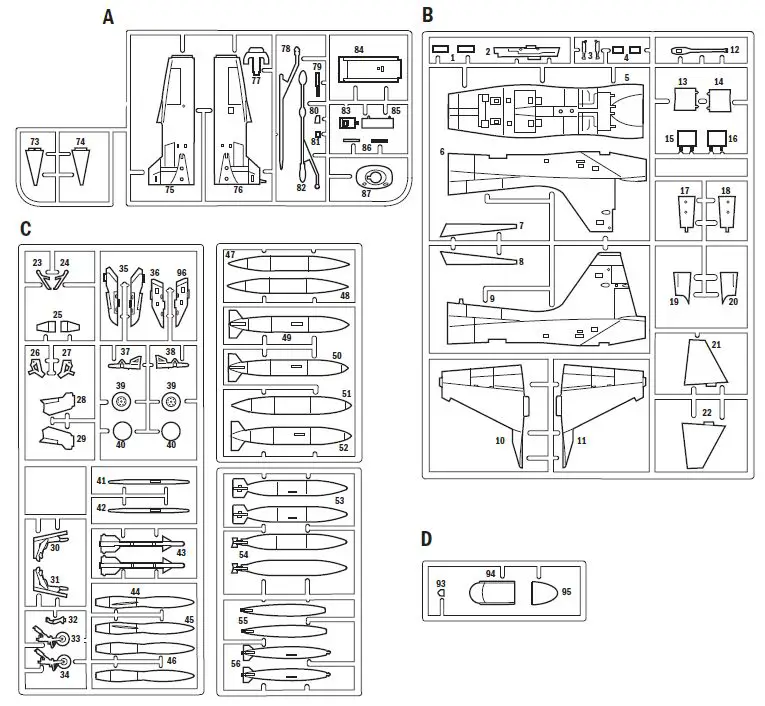 A
73 74 75 76 77 78 79 80 81 82 83 84 85 86 87

B
1 2 3 4 5 6 7 8 9 10 11 12 13 14 15 16 17 18 19 20 21 22

C
23 24 25 26 27 28 29 30 31 32 33 34 35 36 96 37 38 39 39 40 40 41 42 43 44 45 46 47 48 49 50 51 52 53 54 55 56

D
93 94 95