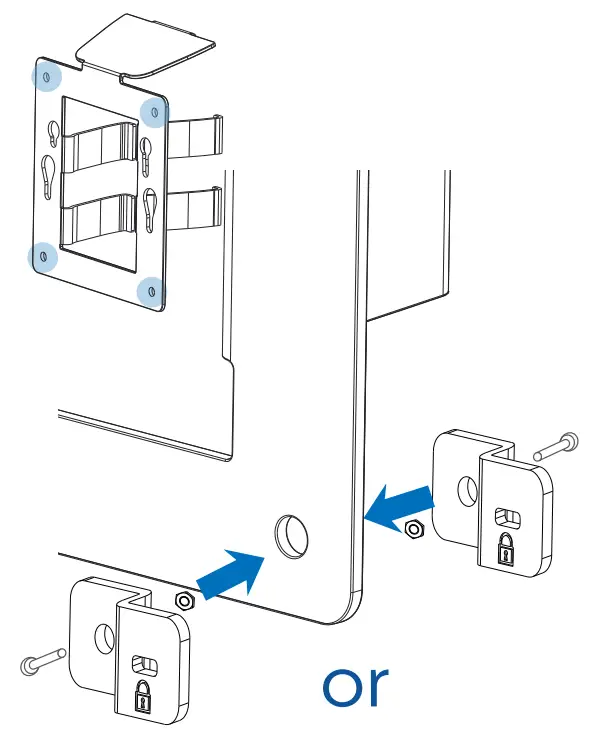 or