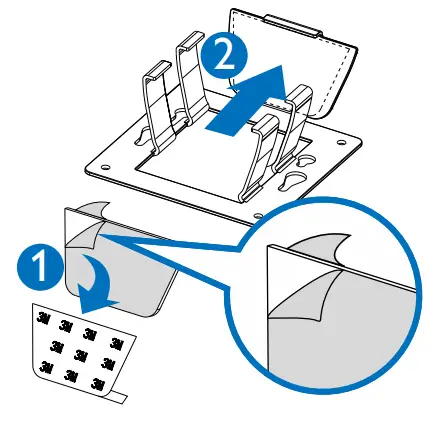 2
1
3M 3M 3M 3M
3M 3M 3M
3M 3M 3M