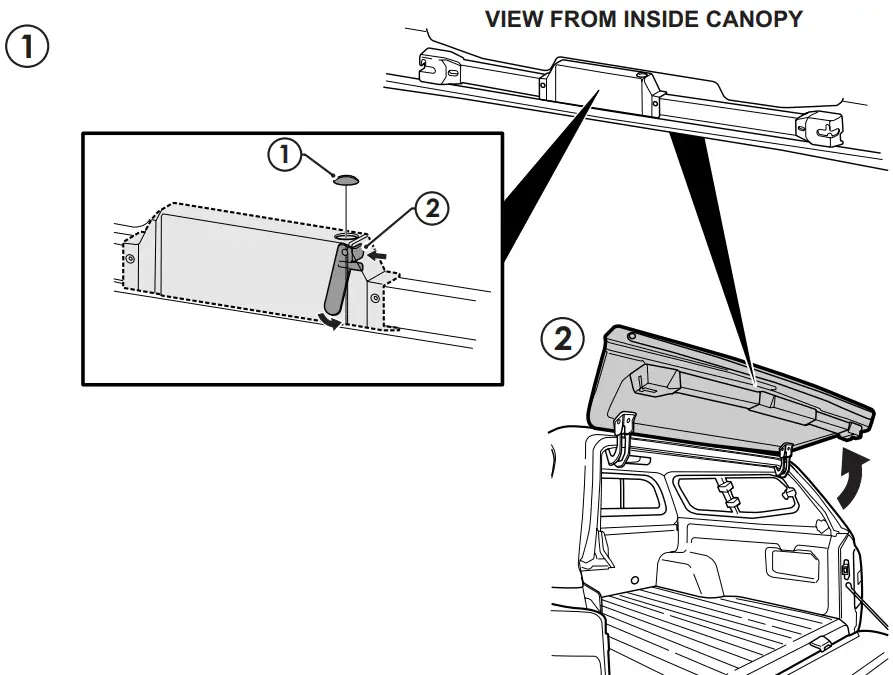 ①

VIEW FROM INSIDE CANOPY

①

②

②