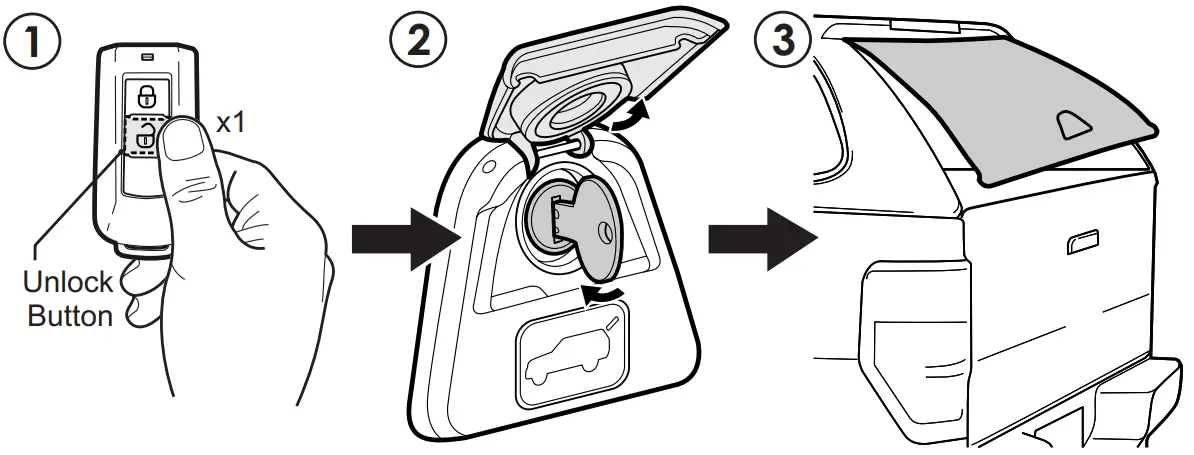 1

x1

Unlock Button

2

3