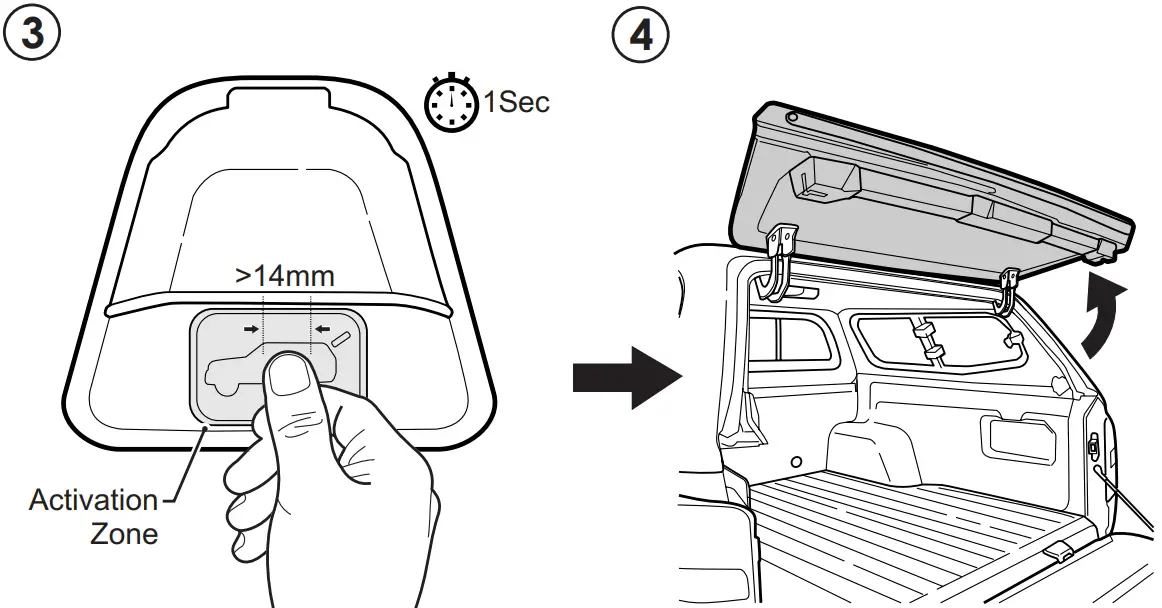 3

1Sec

>14mm

Activation Zone

4