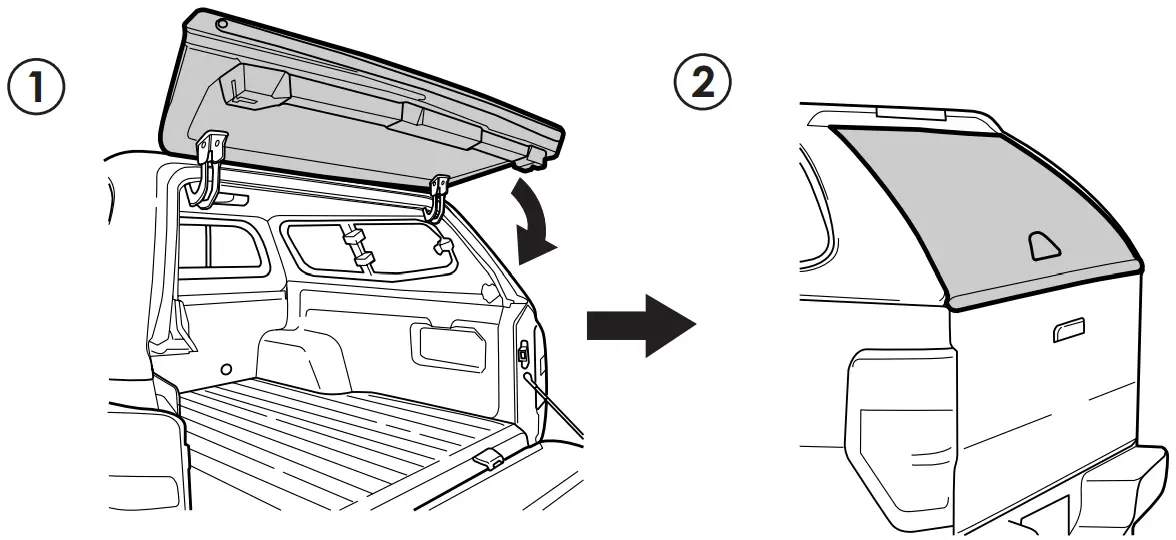 1

2