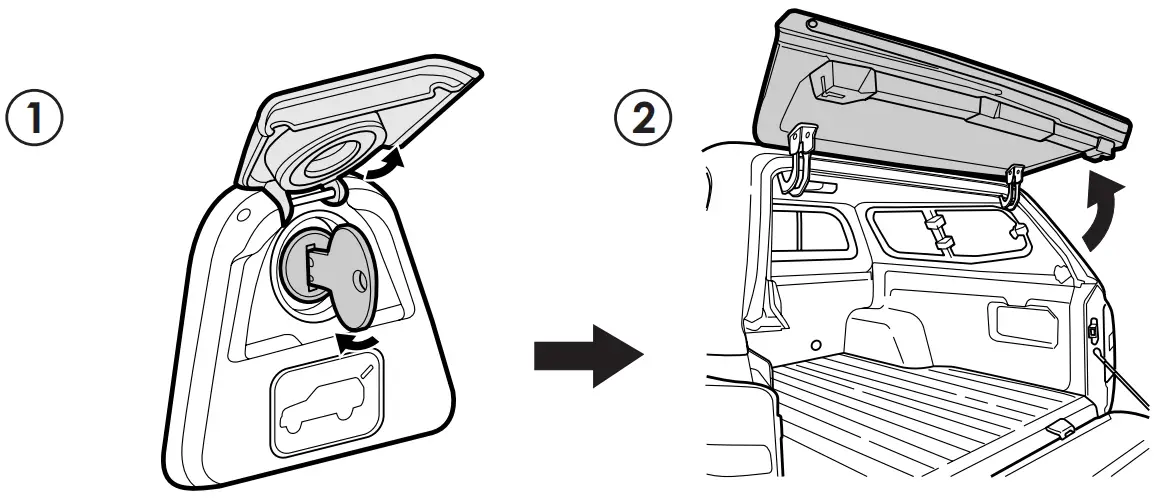 1

2