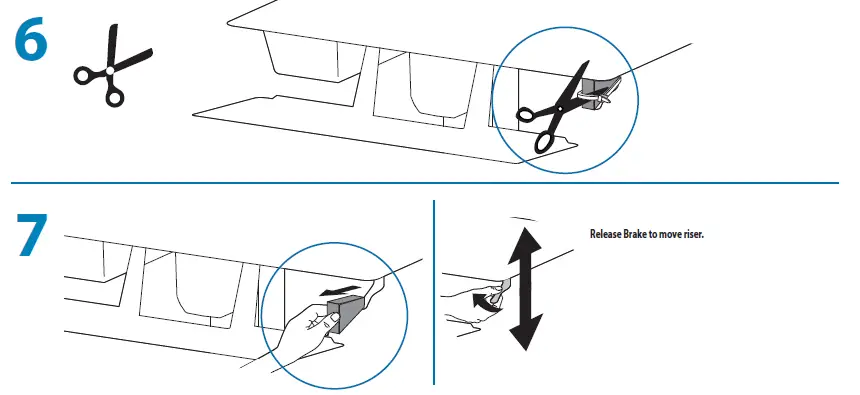 6

7

Release Brake to move riser.