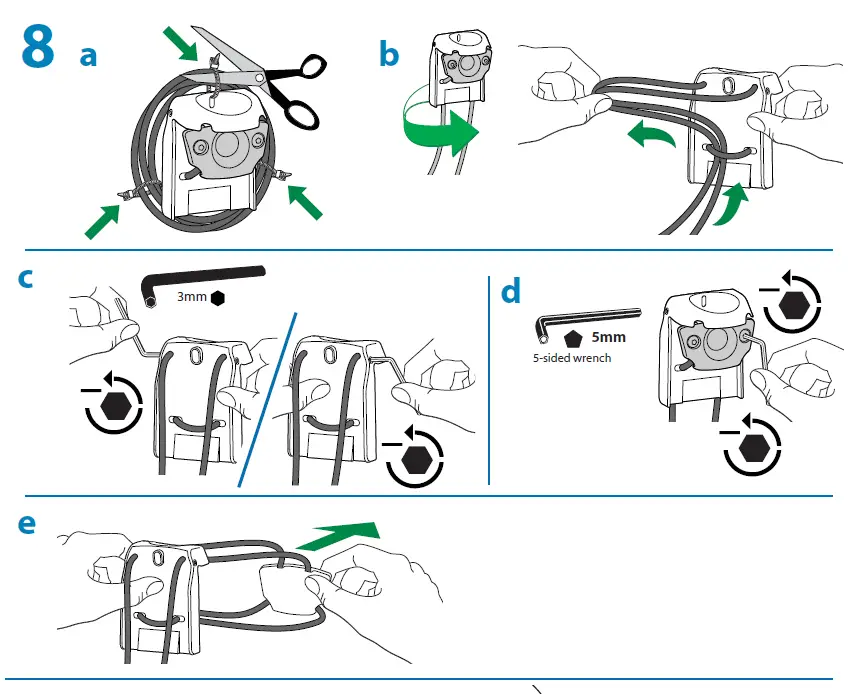 8 a

b

c

3mm

d

5mm

5-sided wrench

e