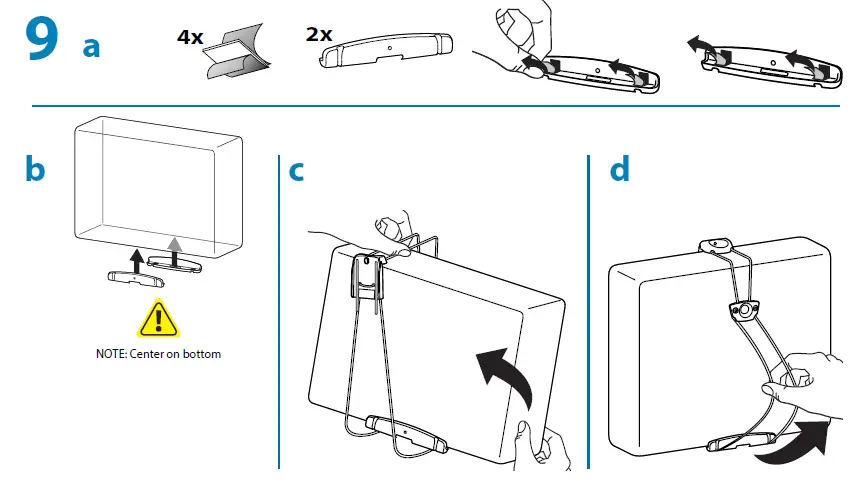 9 a

4x

2x

b

NOTE: Center on bottom

c

d