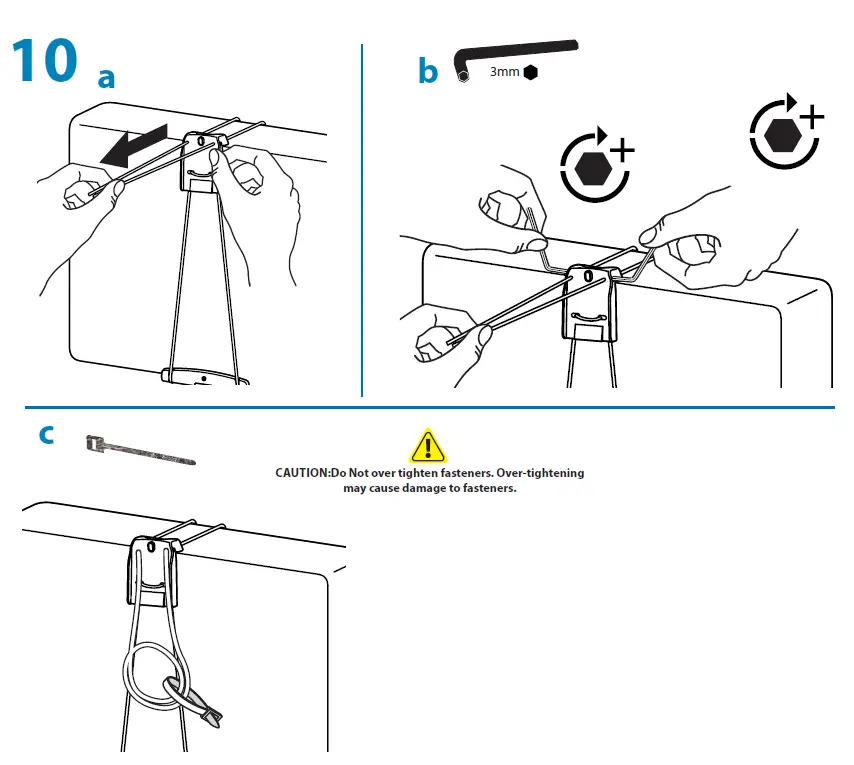 10 a

b 3mm

c

CAUTION:Do Not over tighten fasteners. Over-tightening may cause damage to fasteners.