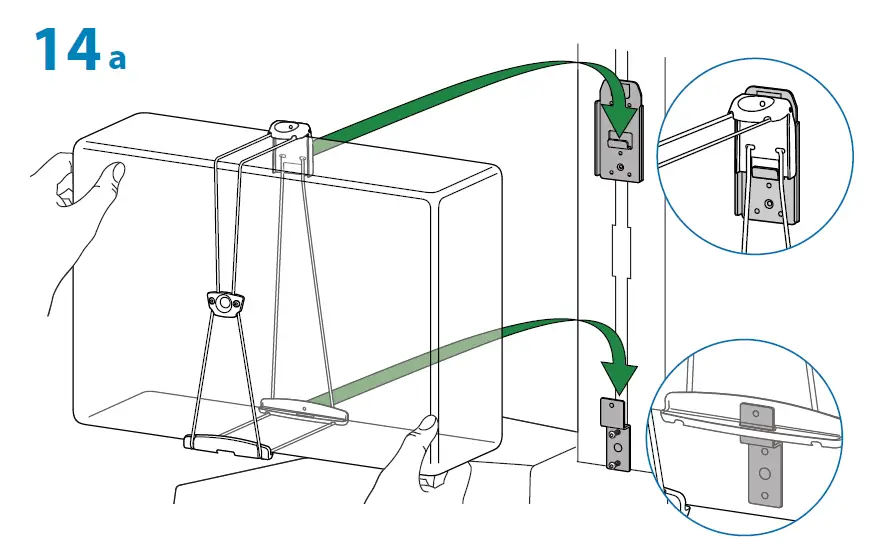 14 a