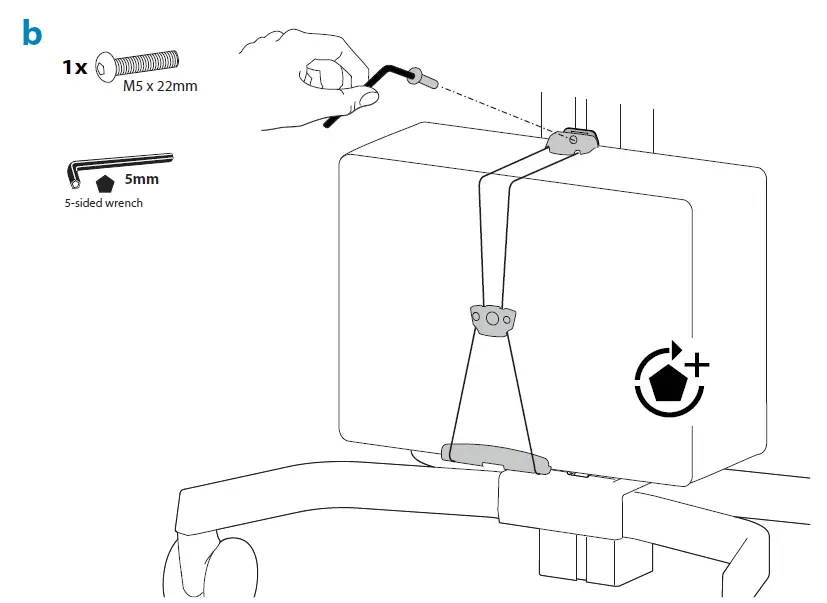 b

1x M5 x 22mm

5mm
5-sided wrench