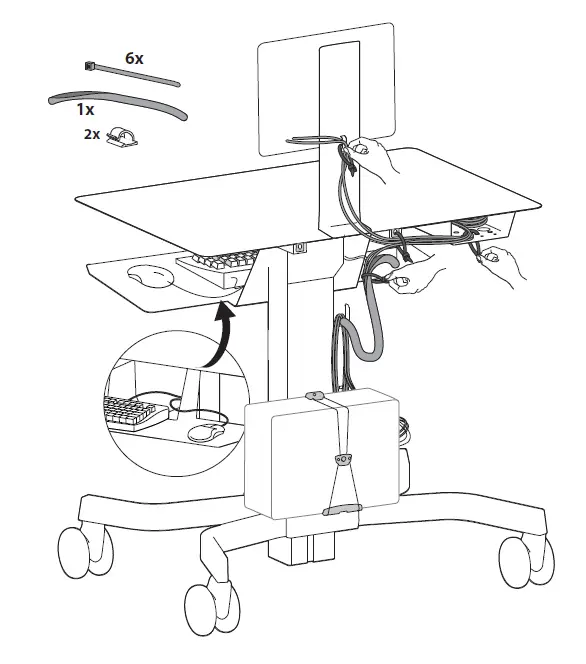 6x
1x
2x