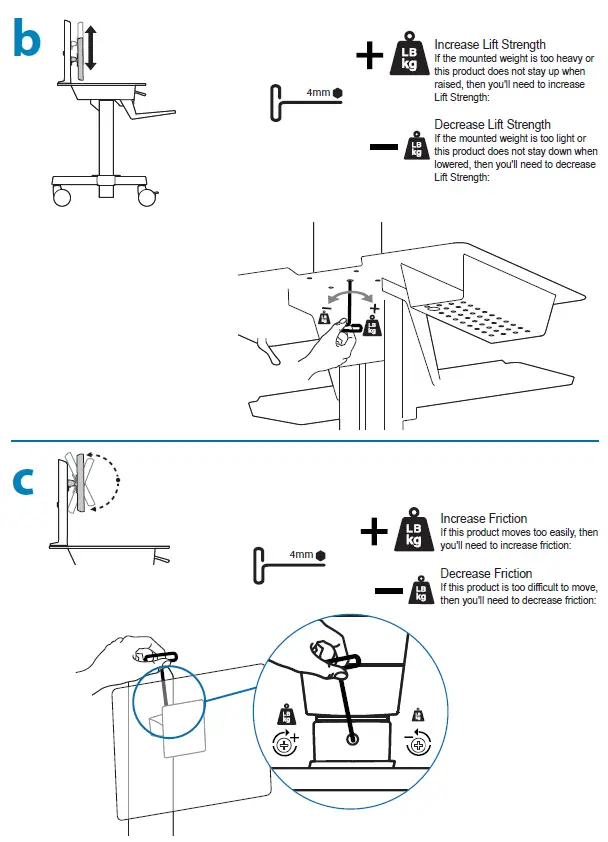 b

4mm

+ LB kg Increase Lift Strength
If the mounted weight is too heavy or this product does not stay up when raised, then you'll need to increase Lift Strength:

− LB kg Decrease Lift Strength
If the mounted weight is too light or this product does not stay down when lowered, then you'll need to decrease Lift Strength:

− LB kg + LB kg

c

4mm

+ LB kg Increase Friction
If this product moves too easily, then you'll need to increase friction:

− LB kg Decrease Friction
If this product is too difficult to move, then you'll need to decrease friction:

LB kg + LB kg −