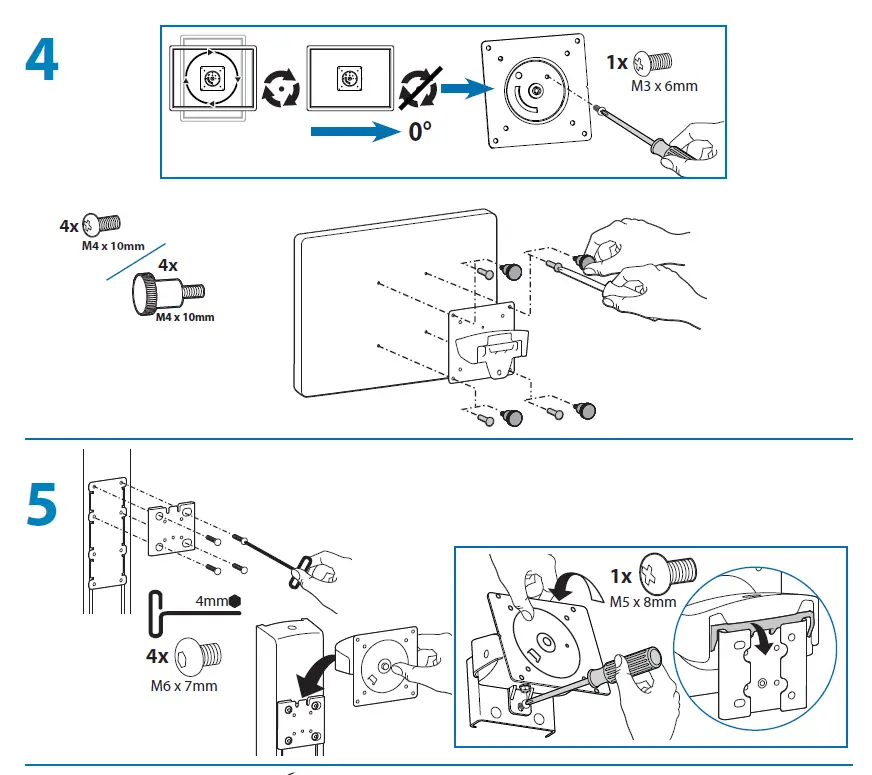 4

0°

1x
M3 x 6mm

4x
M4 x 10mm

4x
M4 x 10mm

5

4mm

4x
M6 x 7mm

1x
M5 x 8mm