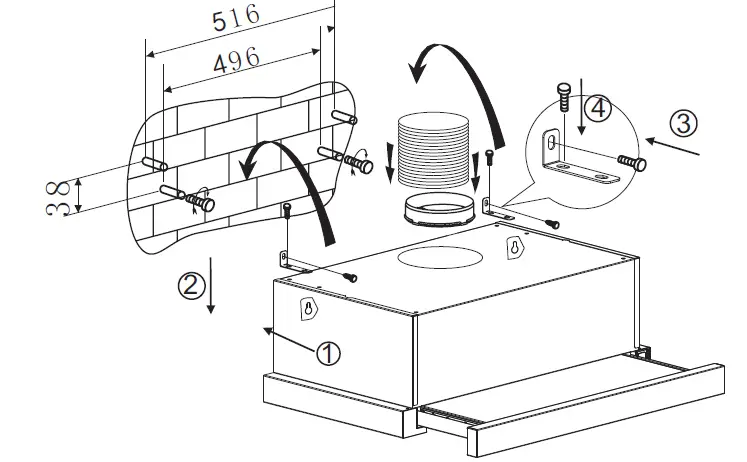 516
496
38
④
③
②
①