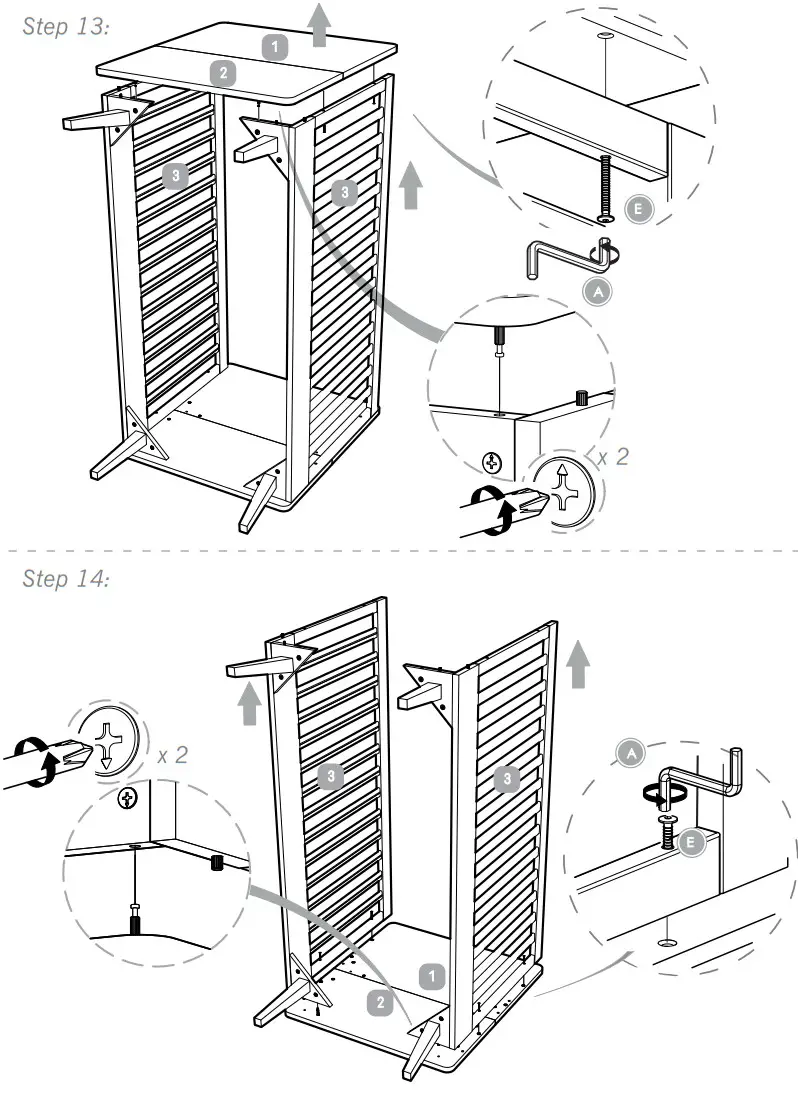 Step 13:

1

2

3

3

E

A

x 2

Step 14:

x 2

3

3

A

E

1

2