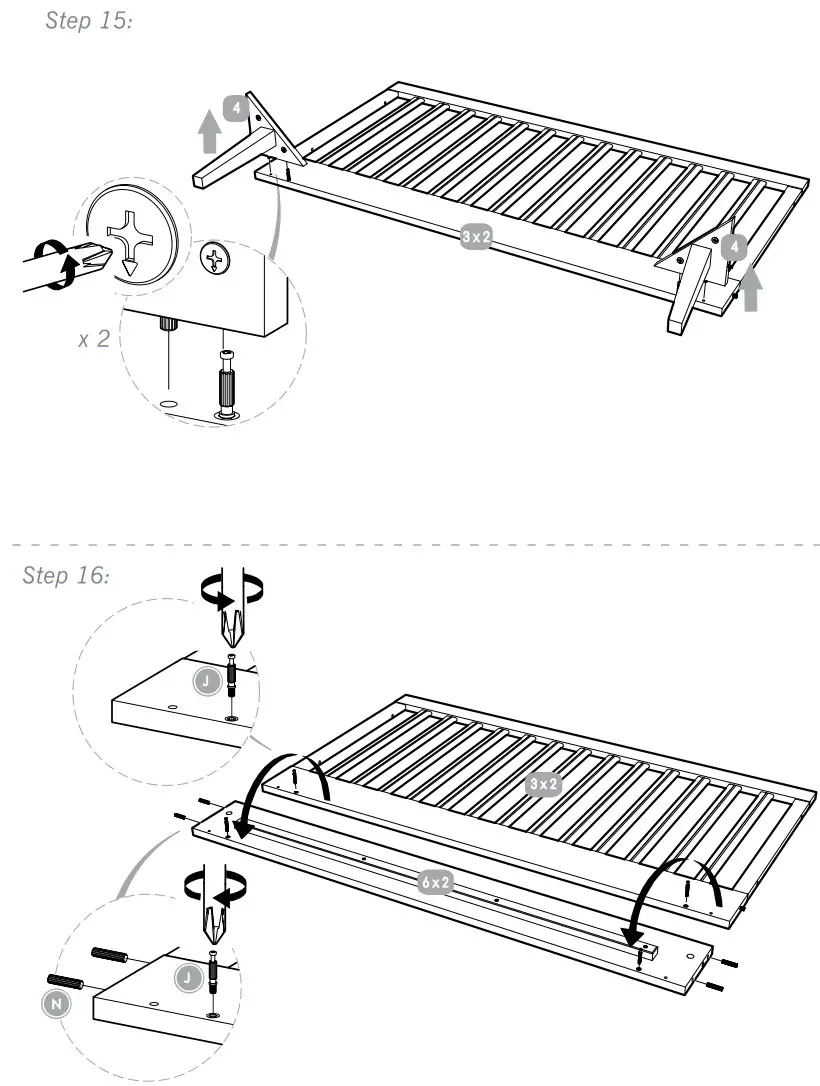 Step 15:

4

3 x 2

4

x 2

Step 16:

J

3 x 2

6 x 2

J

N