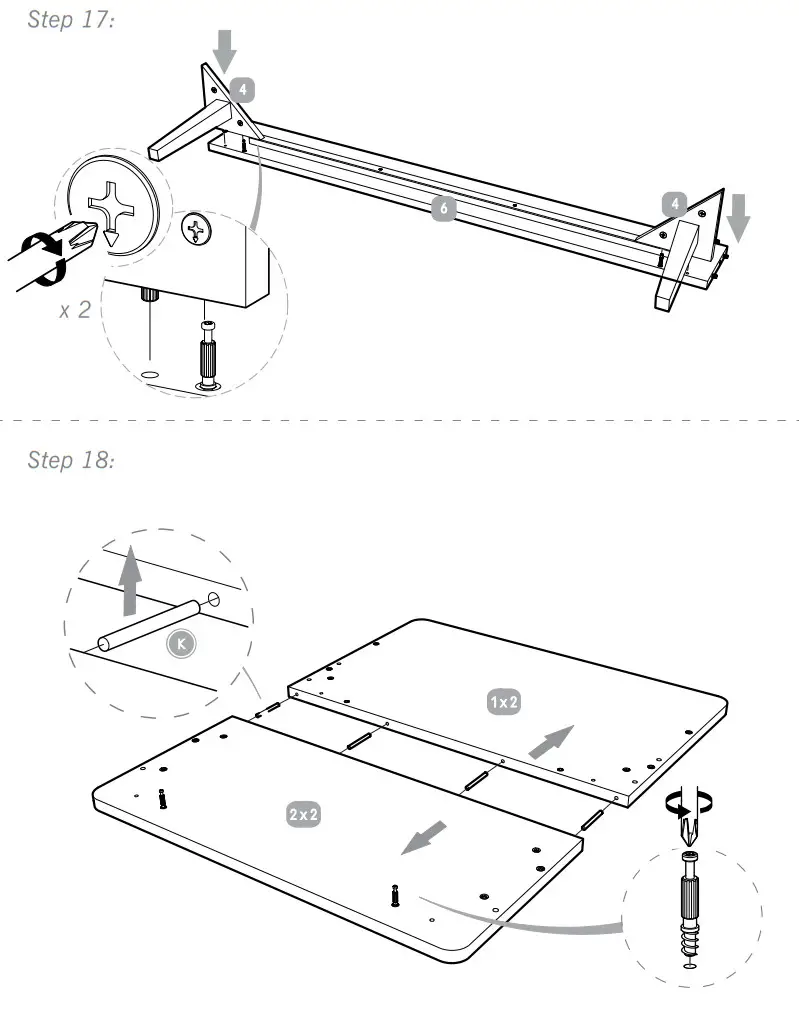 Step 17:

4

6

4

x 2

Step 18:

K

1x2

2x2