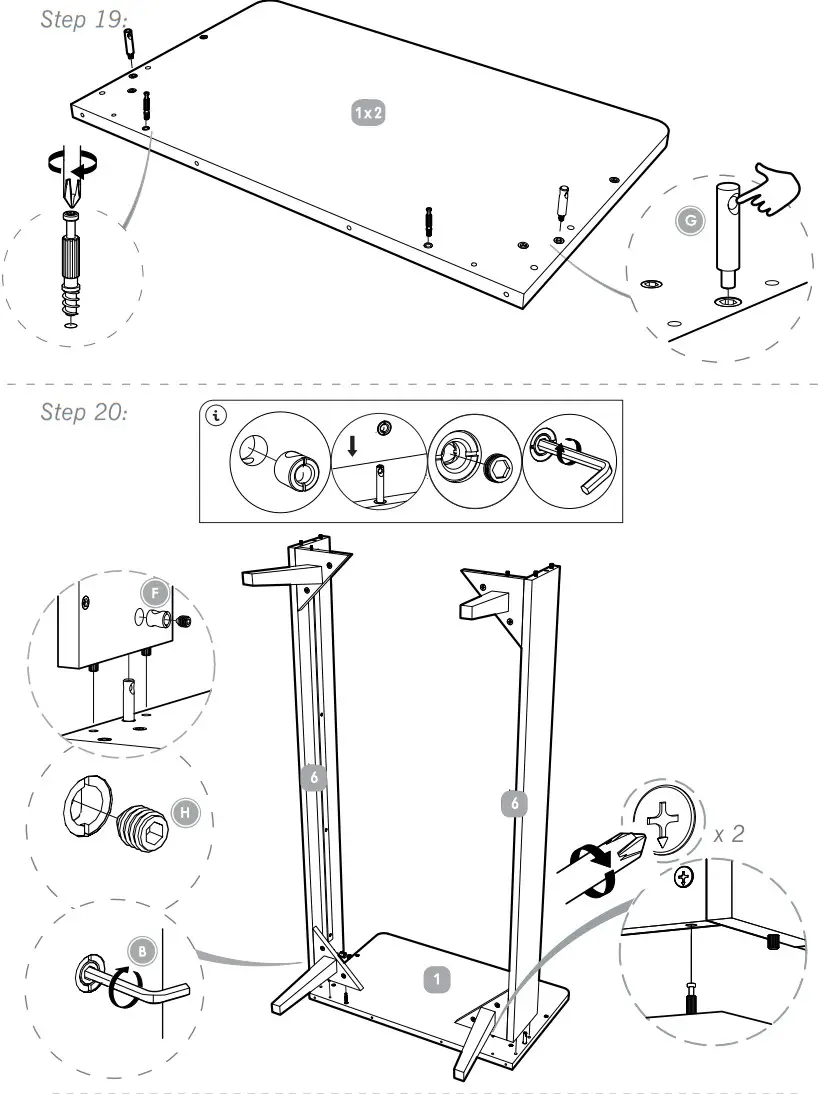 Step 19:

1x2

G

Step 20:

i

F

H

B

6

6

1

x 2