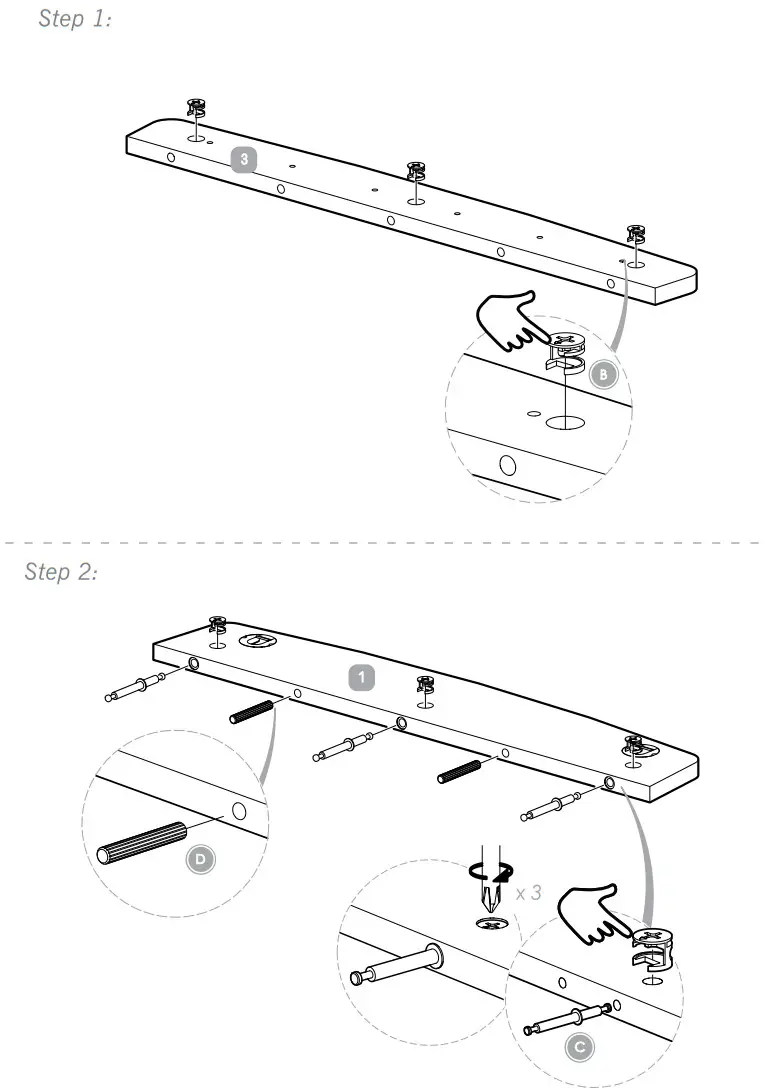 Step 1:

3

B

Step 2:

1

D

x 3

C