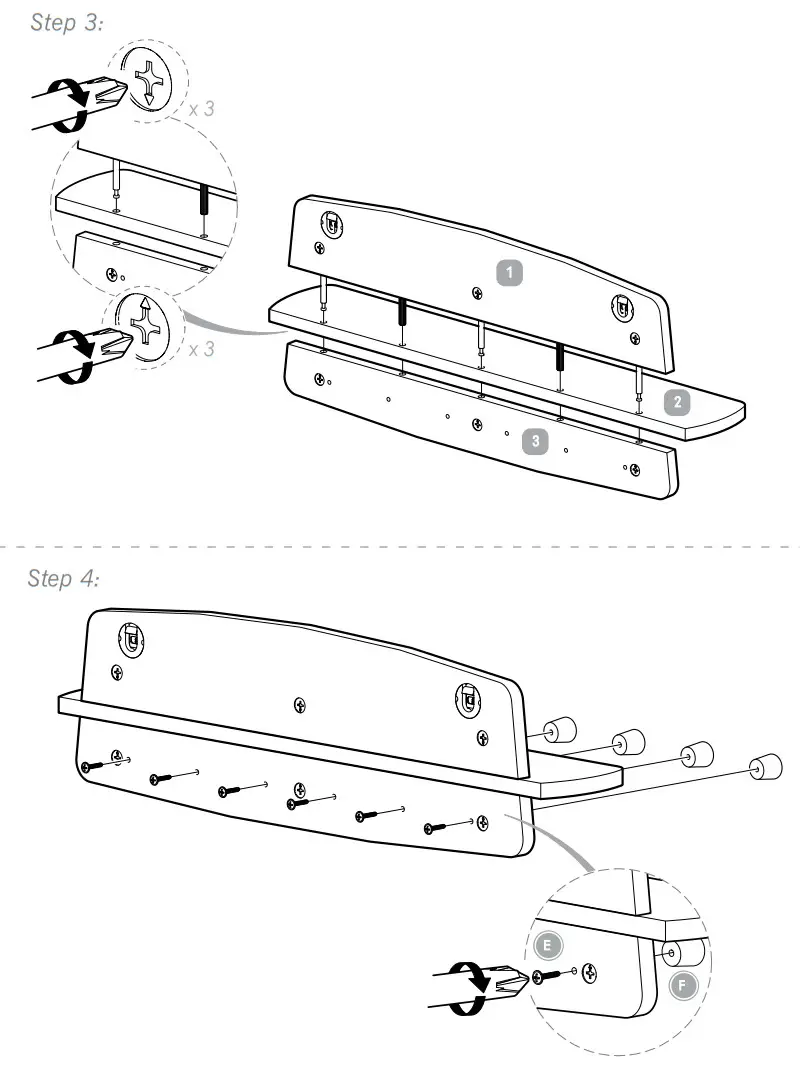 Step 3:

x 3

x 3

1

2

3

Step 4:

E

F