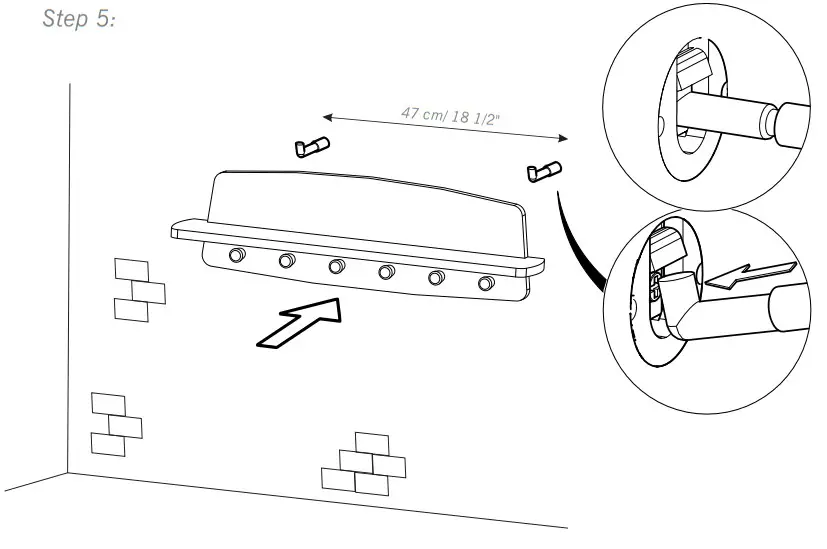 Step 5:

47 cm/ 18 1/2"