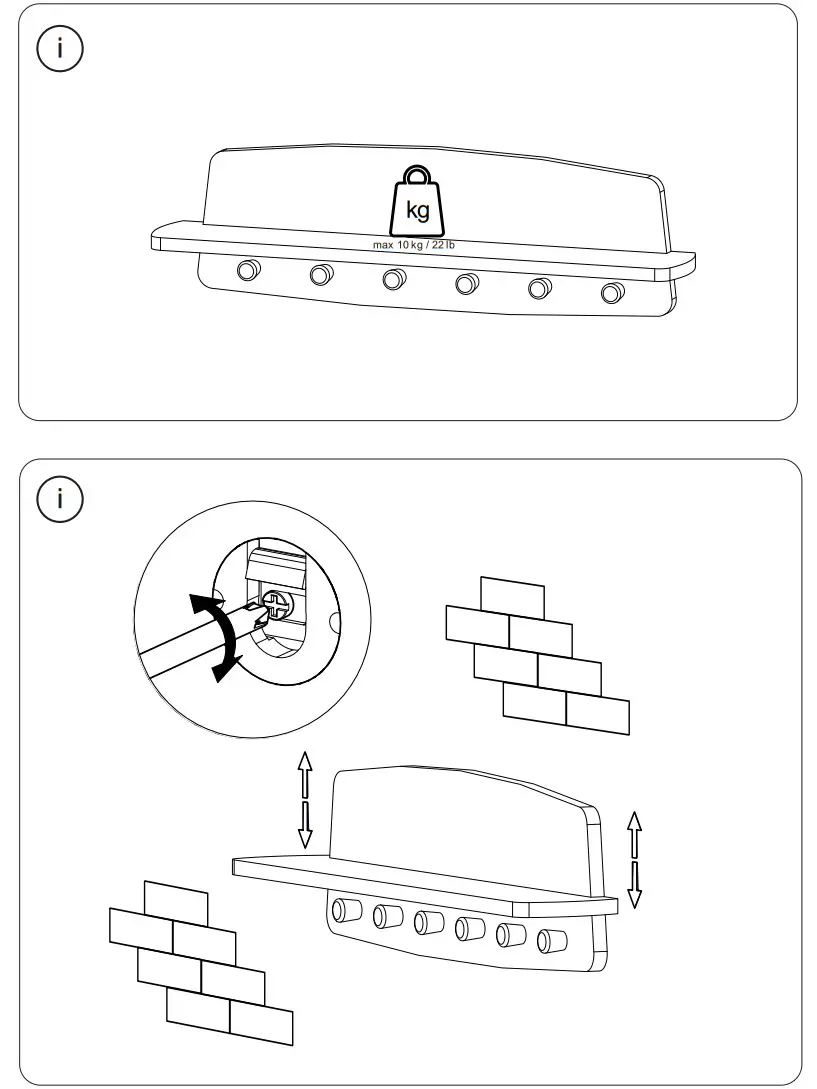 i

kg

max 10 kg / 22 lb

i