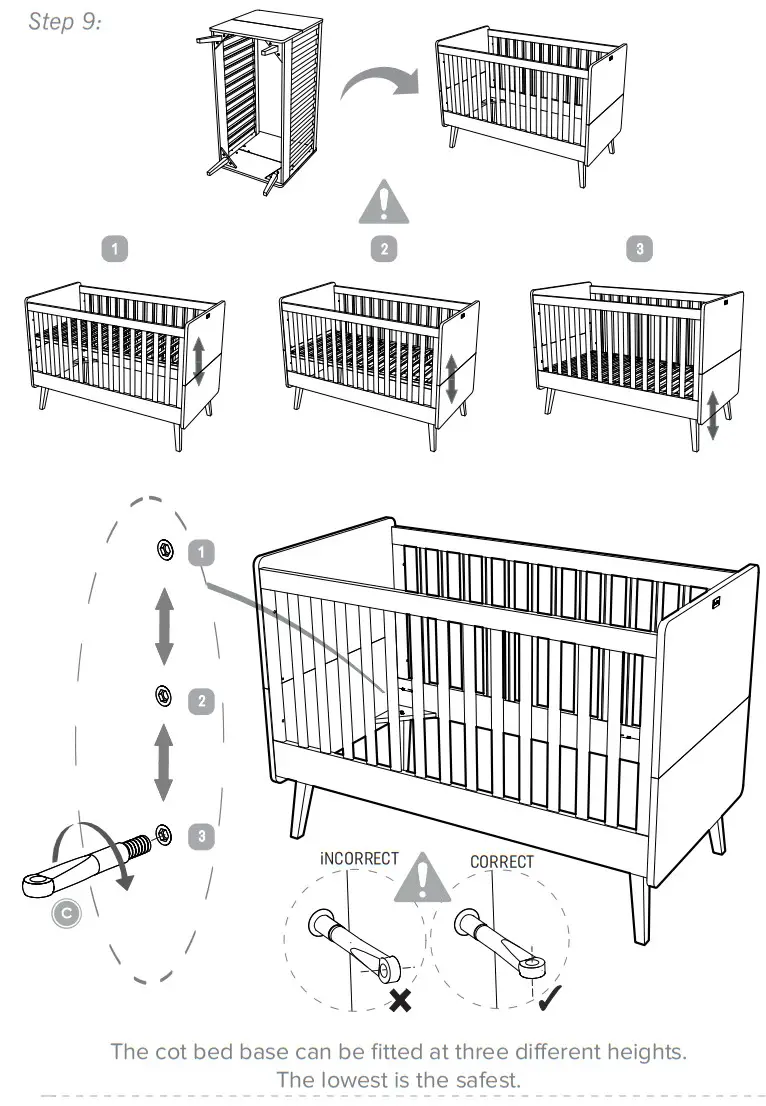 Step 9:

1

2

3

1

2

3

C

iNCORRECT

CORRECT

The cot bed base can be fitted at three different heights.
The lowest is the safest.