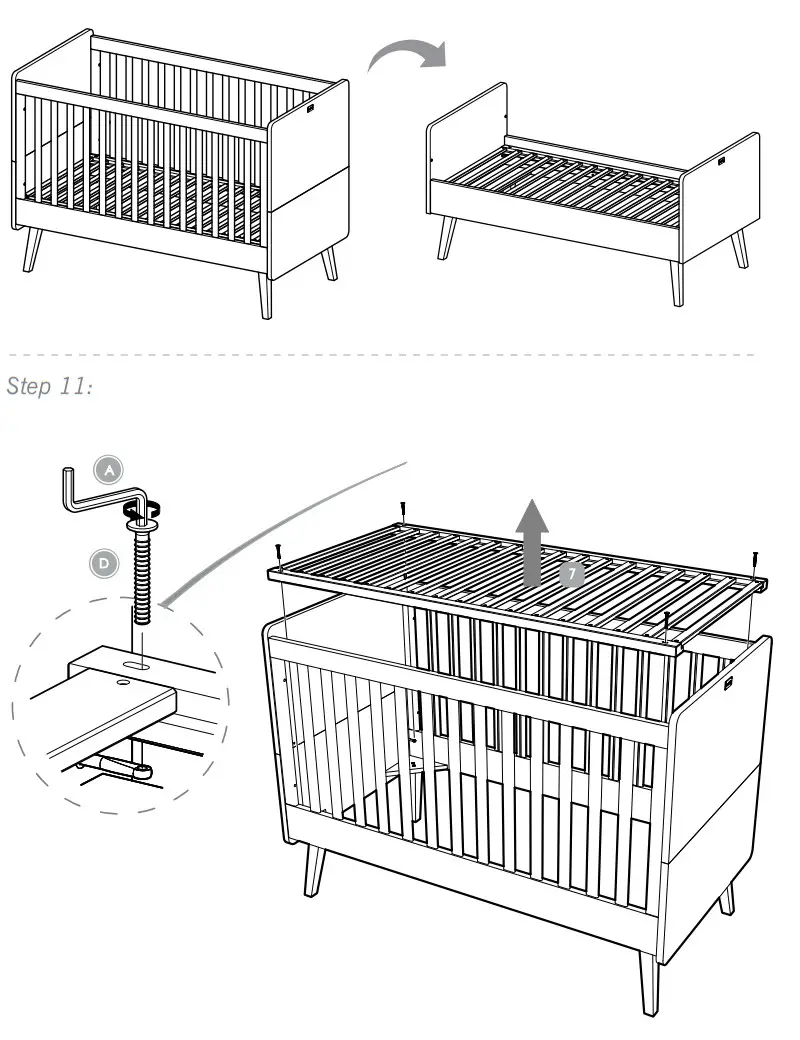 Step 11:

A

D

7