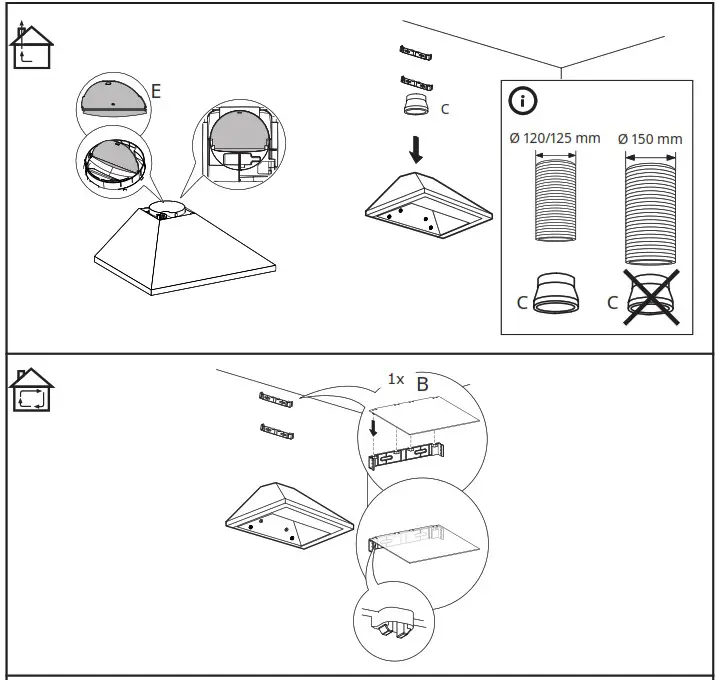 E

C

Ø 120/125 mm

Ø 150 mm

C

C

1x B