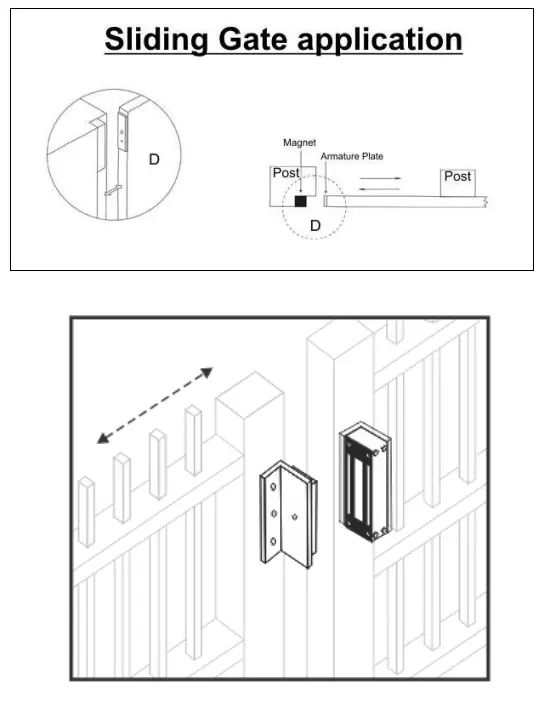 Sliding Gate application

D

Magnet

Armature Plate

Post

Post

D