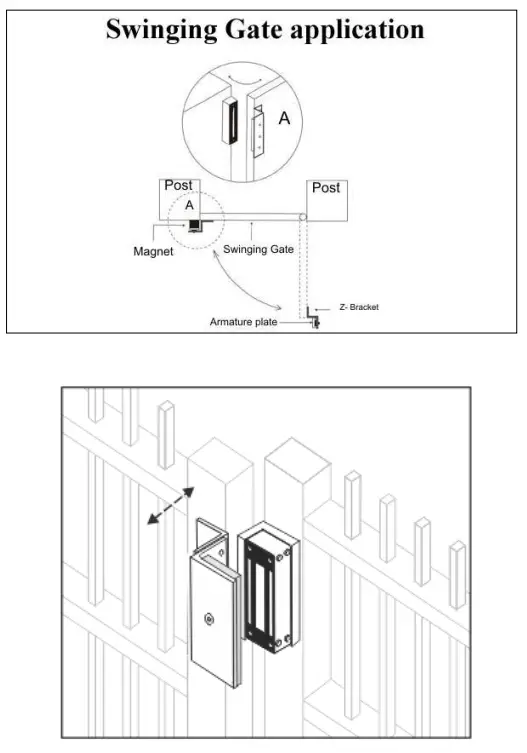 Swinging Gate application

A

Post

A

Post

Magnet

Swinging Gate

Z- Bracket

Armature plate