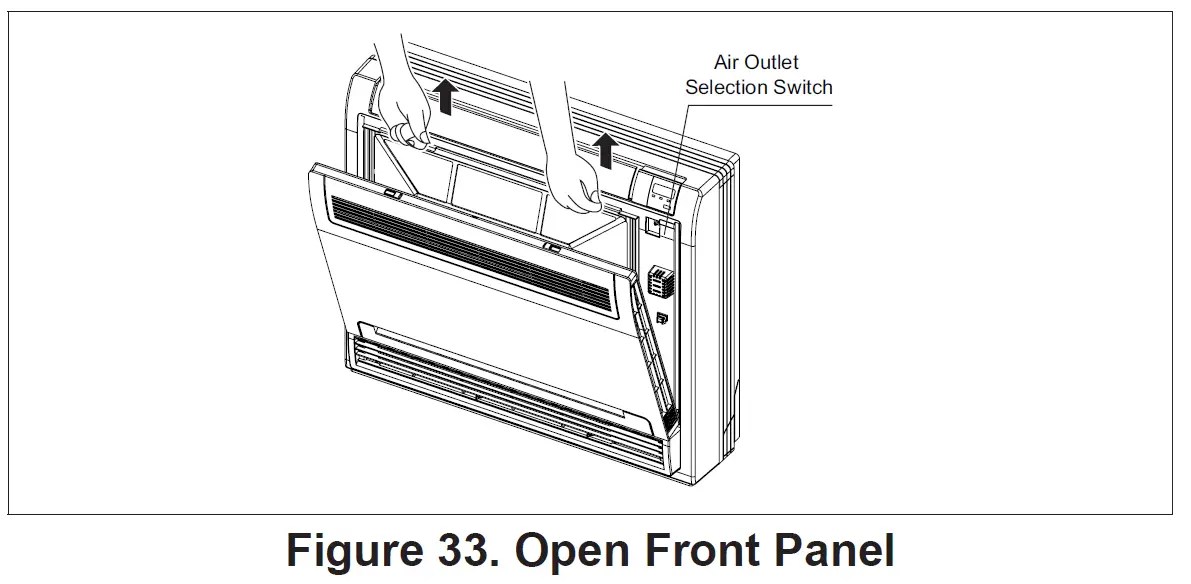 Air Outlet
Selection Switch

Figure 33. Open Front Panel