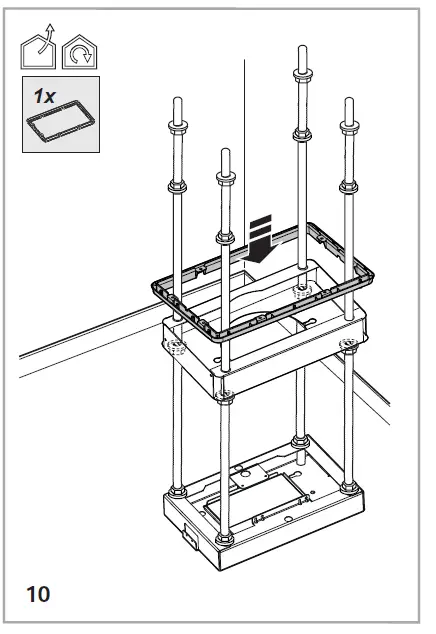 1x

10