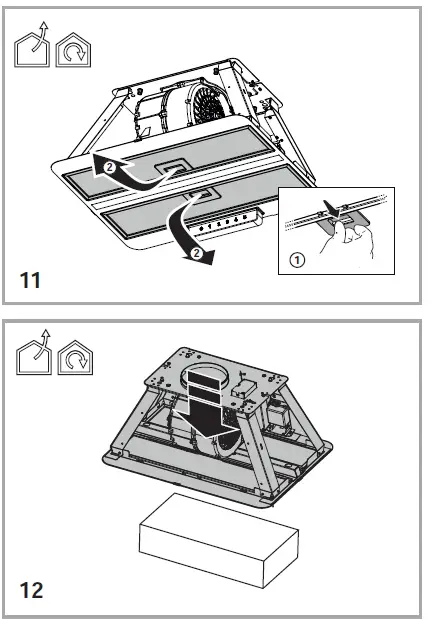 2
2
1
11

12