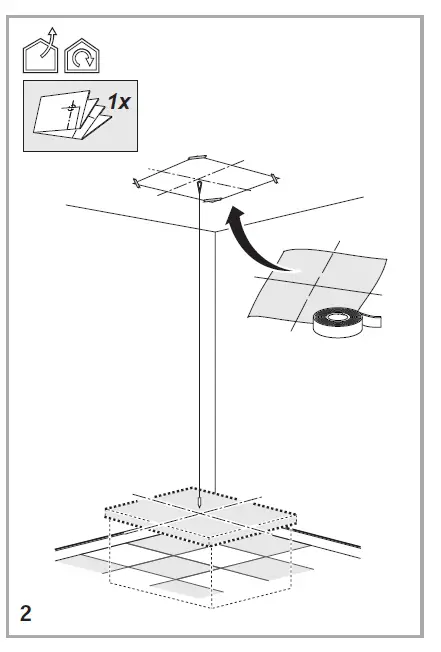 1x

2