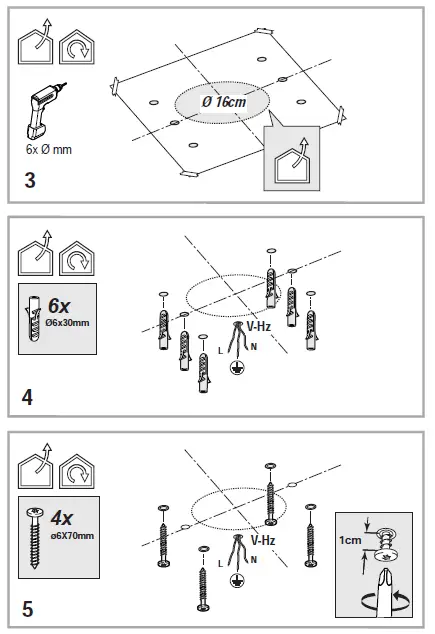 6x Ø mm

Ø 16cm

3

6x
Ø6x30mm

V-Hz
L
N

4

4x
ø6X70mm

V-Hz
L
N

1cm

5