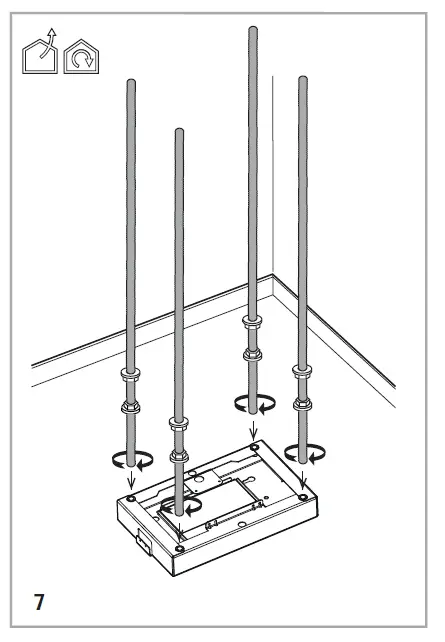 7