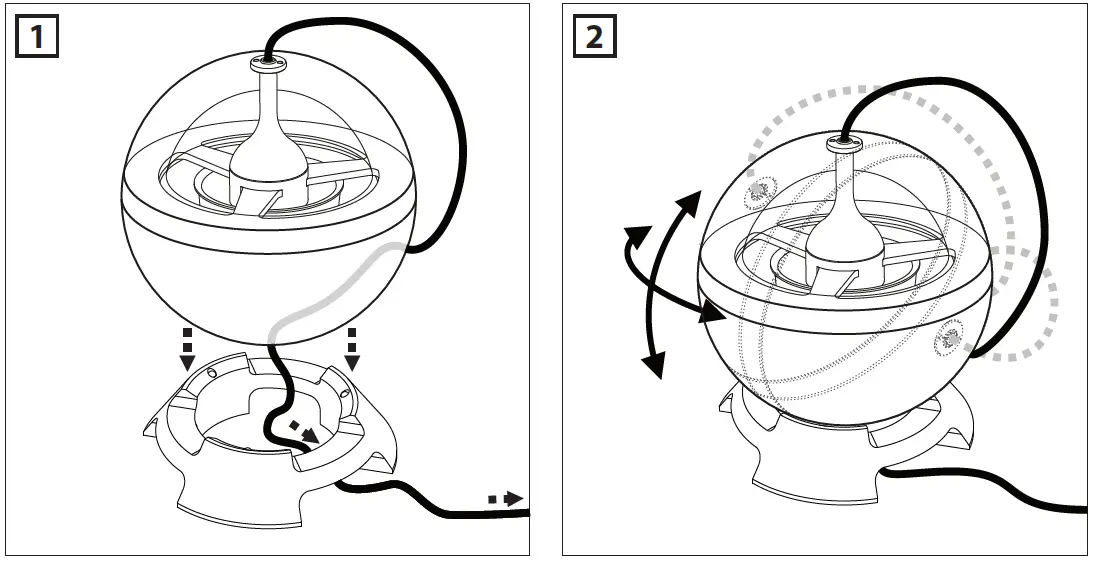 1

2