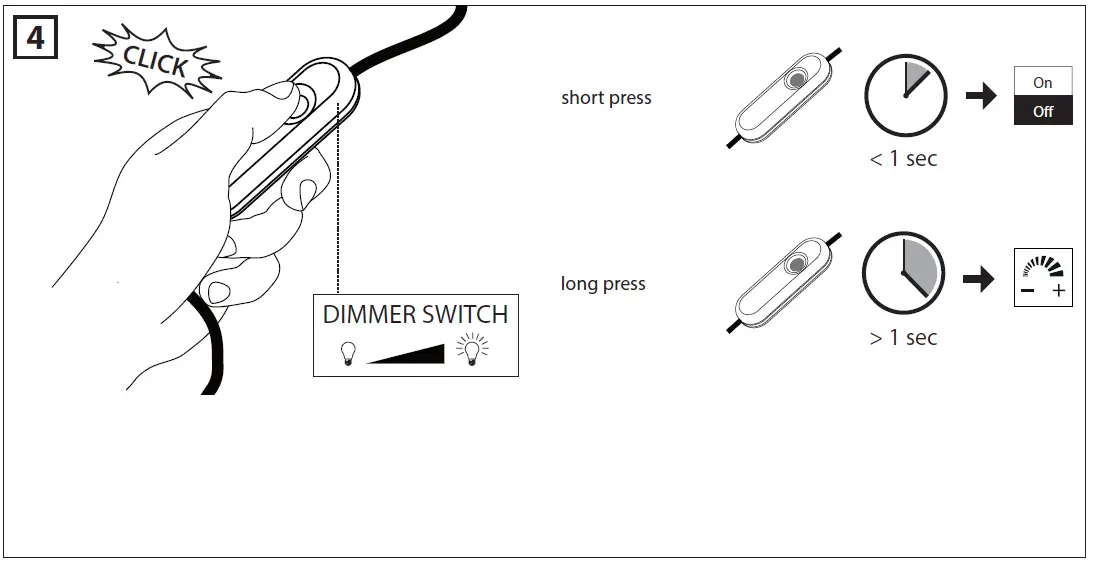 4

CLICK

DIMMER SWITCH

short press

< 1 sec

On
Off

long press

> 1 sec

− +