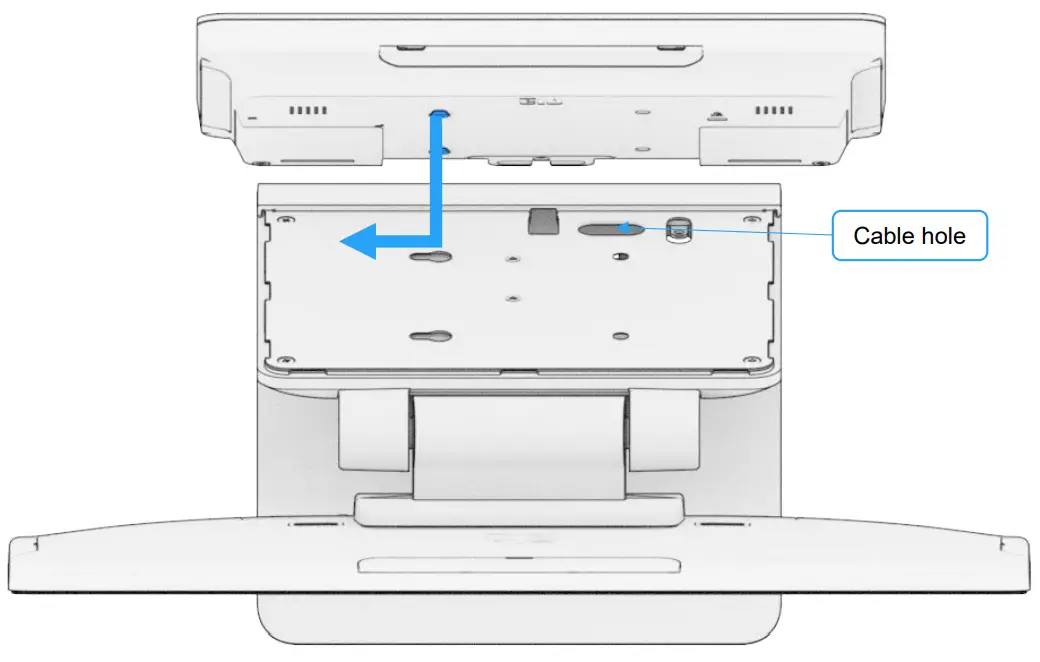 Cable hole