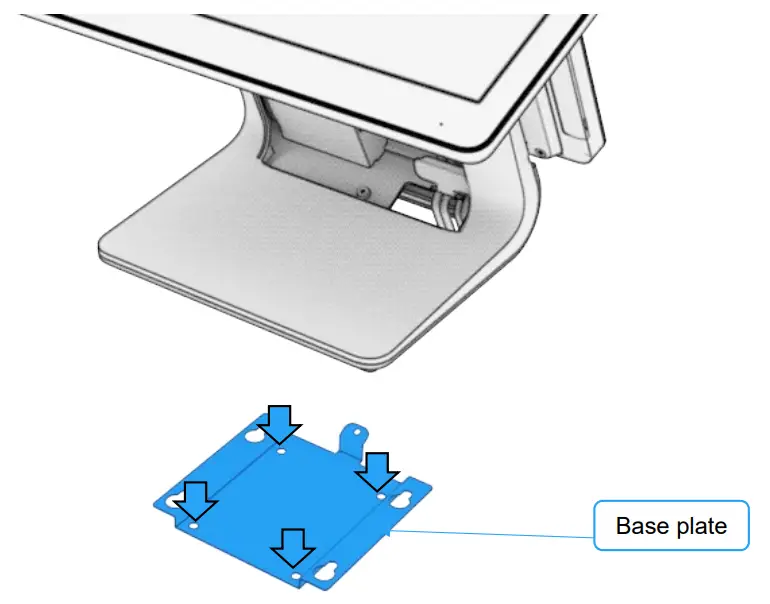 Base plate