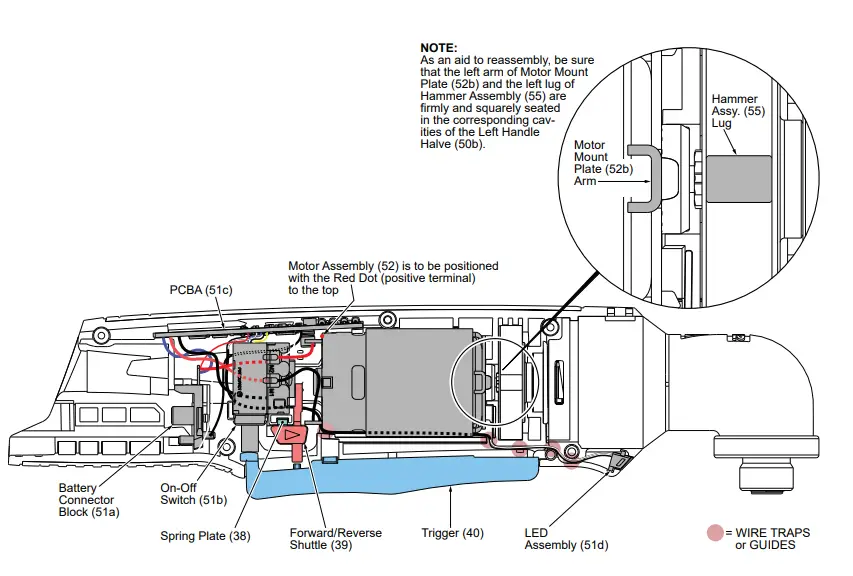 NOTE:
As an aid to reassembly, be sure that the left arm of Motor Mount Plate (52b) and the left lug of Hammer Assembly (55) are firmly and squarely seated in the corresponding cavities of the Left Handle Halve (50b).

Hammer Assy. (55) Lug

Motor Mount Plate (52b) Arm

Motor Assembly (52) is to be positioned with the Red Dot (positive terminal) to the top

PCBA (51c)

Battery Connector Block (51a)

On-Off Switch (51b)

Spring Plate (38)

Forward/Reverse Shuttle (39)

Trigger (40)

LED Assembly (51d)

= WIRE TRAPS or GUIDES