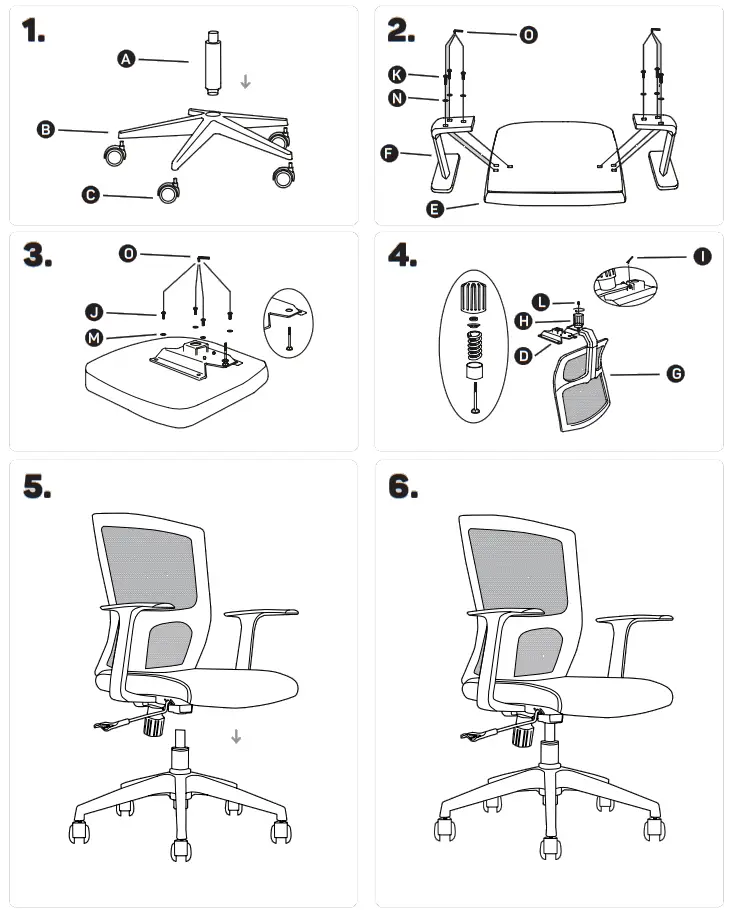 1.

A

B

C

2.

O

K

N

F

E

3.

O

J

M

4.

I

L

H

D

G

5.

6.