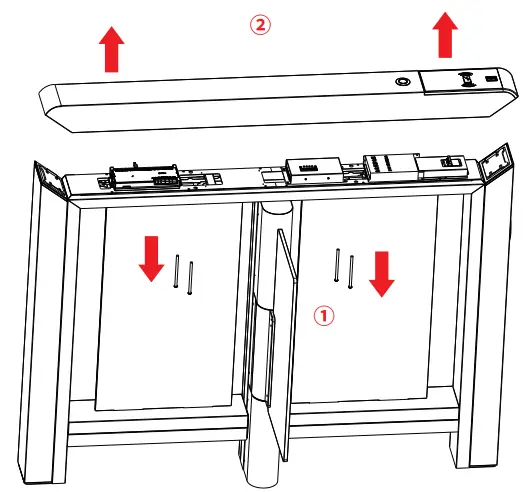 ②

①