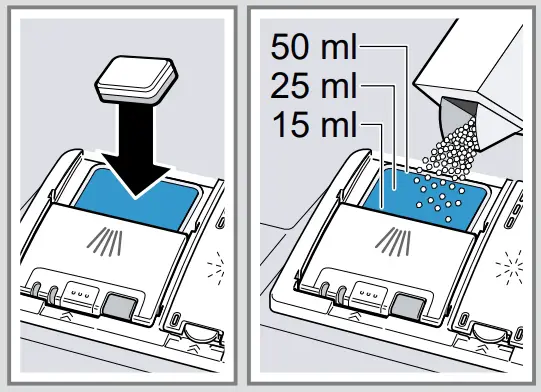 50 ml
25 ml
15 ml