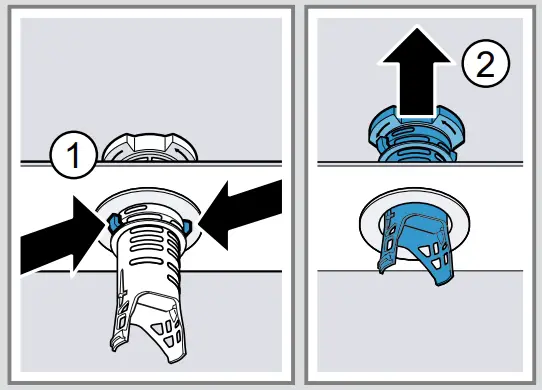 1

2